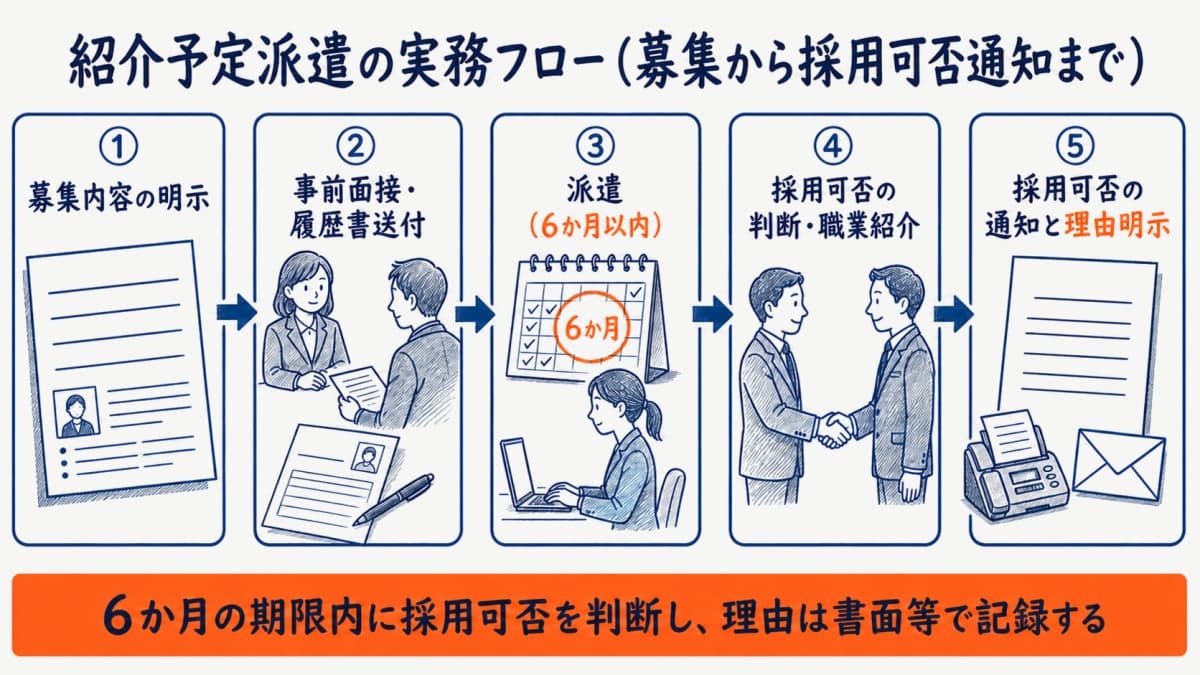 紹介予定派遣の実務フロー（募集から採用可否通知まで）

①
募集内容の明示

②
事前面接・履歴書送付

③
派遣
（6か月以内）

6か月

④
採用可否の判断・職業紹介

⑤
採用可否の通知と理由明示

6か月の期限内に採用可否を判断し、理由は書面等で記録する