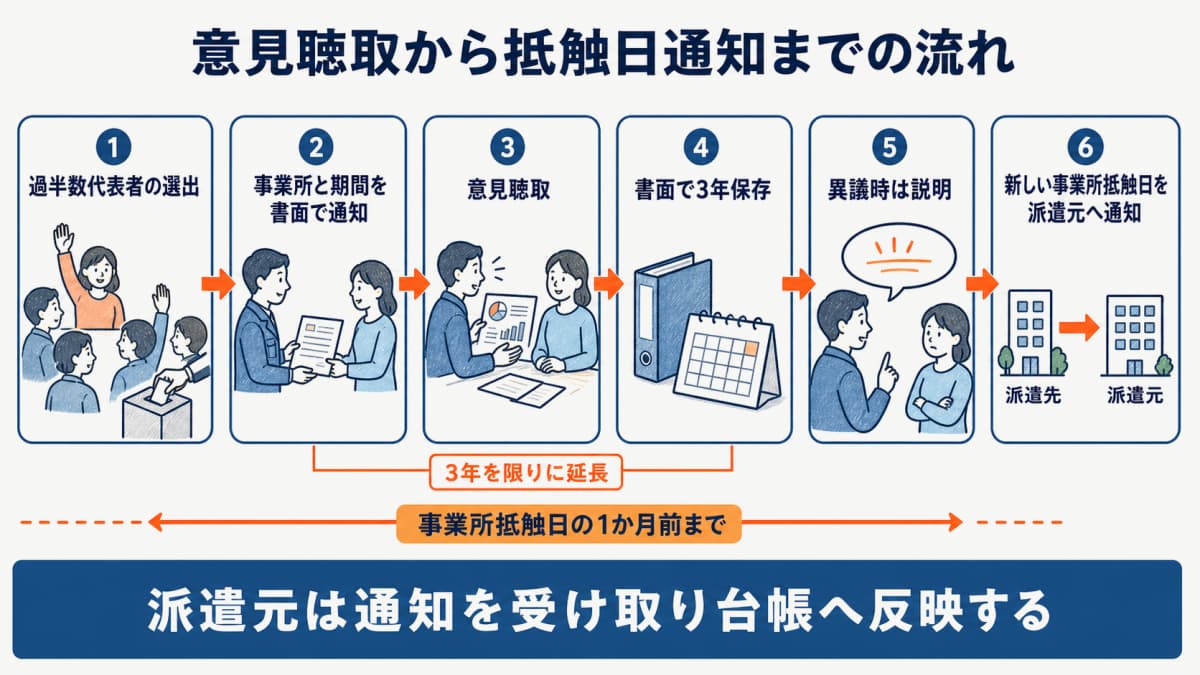 意見聴取から抵触日通知までの流れ

1
過半数代表者の選出

2
事業所と期間を書面で通知

3
意見聴取

4
書面で3年保存

5
異議時は説明

6
新しい事業所抵触日を派遣元へ通知

派遣先

派遣元

3年を限りに延長

事業所抵触日の1か月前まで

派遣元は通知を受け取り台帳へ反映する