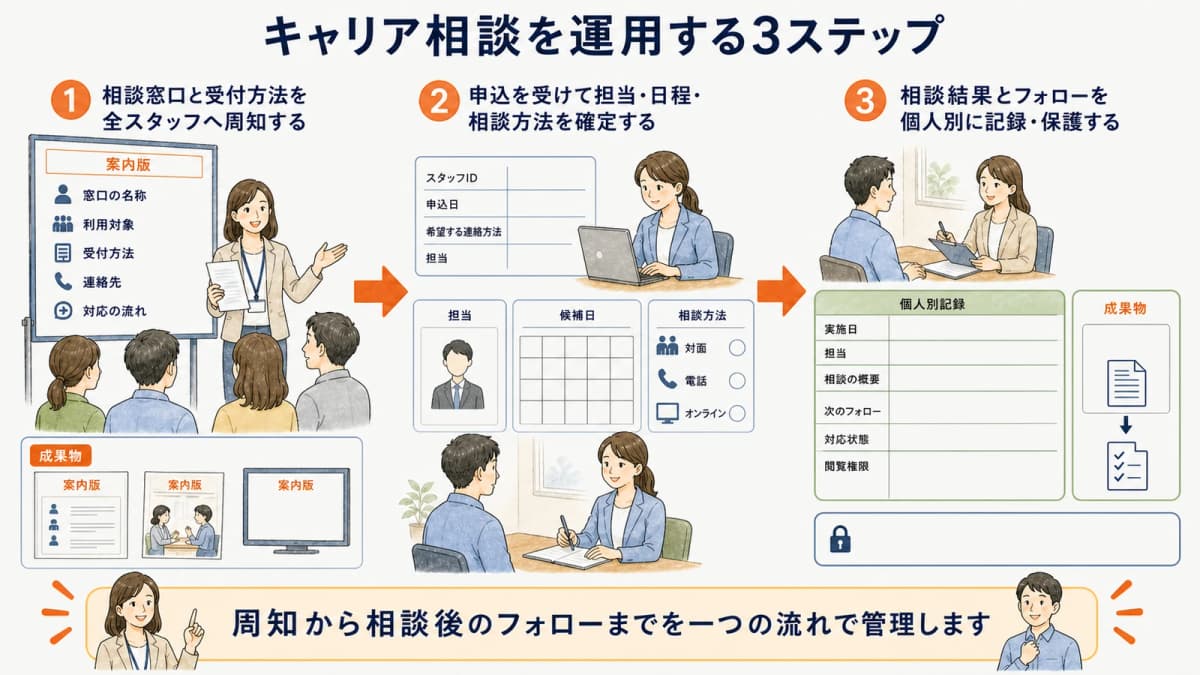 キャリア相談を運用する3ステップ

1 相談窓口と受付方法を全スタッフへ周知する

案内版
窓口の名称
利用対象
受付方法
連絡先
対応の流れ

成果物
案内版
案内版
案内版

2 申込を受けて担当・日程・相談方法を確定する

スタッフID
申込日
希望する連絡方法
担当

担当
候補日
相談方法
対面
電話
オンライン

3 相談結果とフォローを個人別に記録・保護する

個人別記録
実施日
担当
相談の概要
次のフォロー
対応状態
閲覧権限

成果物

周知から相談後のフォローまでを一つの流れで管理します